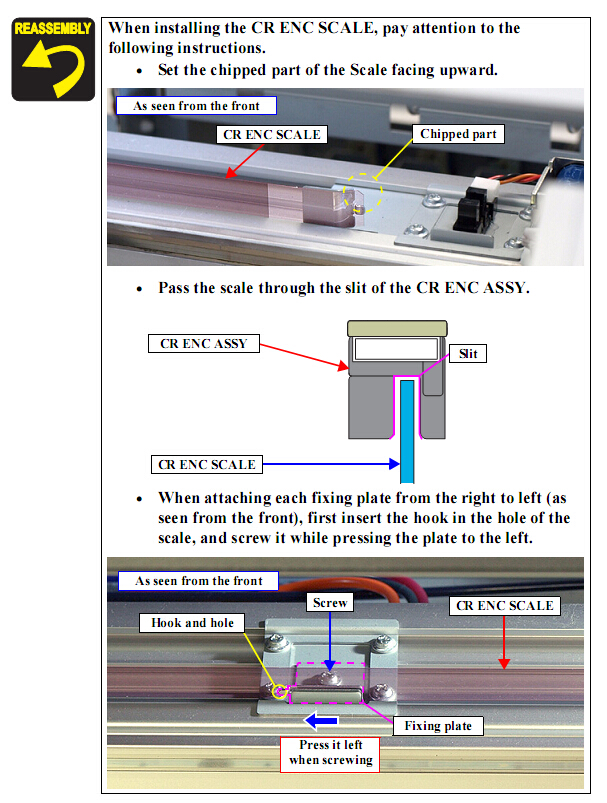 REASSEMBLY

When installing the CR ENC SCALE, pay attention to the following instructions.

• Set the chipped part of the Scale facing upward.

As seen from the front

CR ENC SCALE

Chipped part

• Pass the scale through the slit of the CR ENC ASSY.

CR ENC ASSY

Slit

CR ENC SCALE

• When attaching each fixing plate from the right to left (as seen from the front), first insert the hook in the hole of the scale, and screw it while pressing the plate to the left.

As seen from the front

Screw

CR ENC SCALE

Hook and hole

Fixing plate

Press it left when screwing