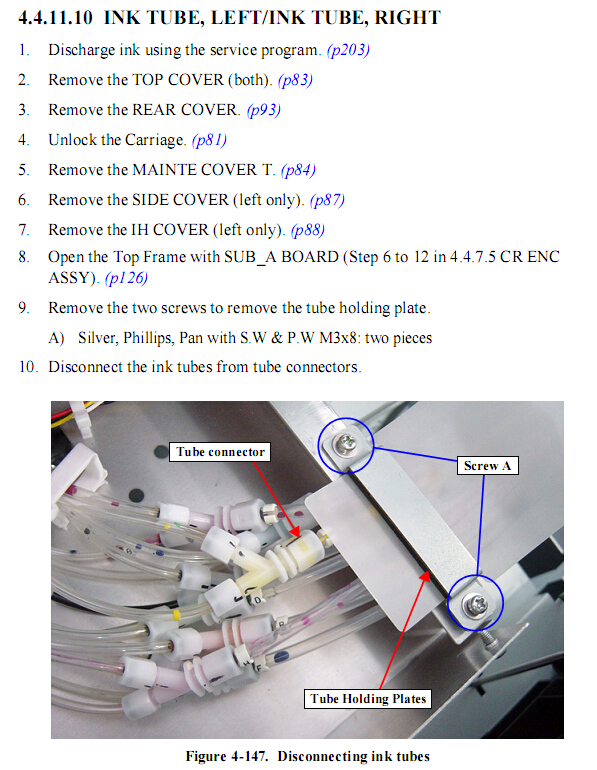 4.4.11.10 INK TUBE, LEFT/INK TUBE, RIGHT

1. Discharge ink using the service program. (p203)
2. Remove the TOP COVER (both). (p83)
3. Remove the REAR COVER. (p93)
4. Unlock the Carriage. (p81)
5. Remove the MAINTE COVER T. (p84)
6. Remove the SIDE COVER (left only). (p87)
7. Remove the IH COVER (left only). (p88)
8. Open the Top Frame with SUB_A BOARD (Step 6 to 12 in 4.4.7.5 CR ENC ASSY). (p126)
9. Remove the two screws to remove the tube holding plate.
A) Silver, Phillips, Pan with S.W & P.W M3x8: two pieces
10. Disconnect the ink tubes from tube connectors.

Tube connector

Screw A

Tube Holding Plates

Figure 4-147. Disconnecting ink tubes