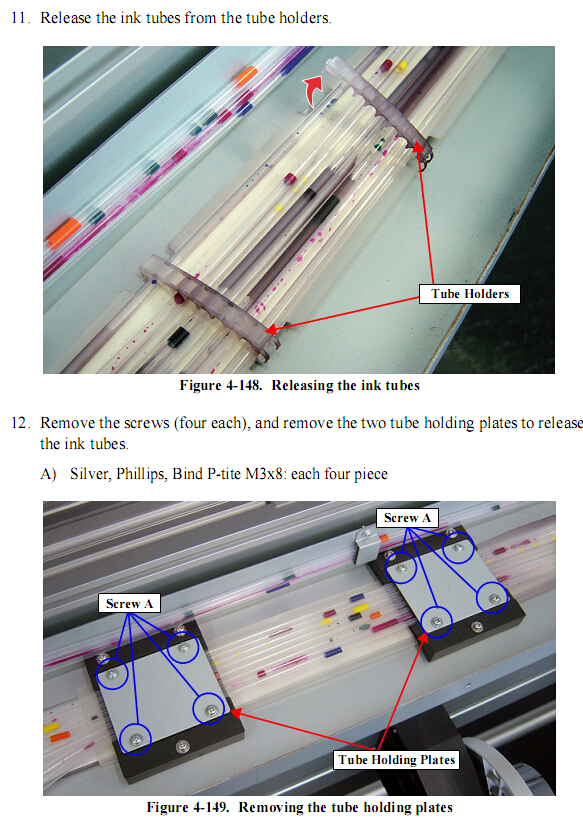 11. Release the ink tubes from the tube holders.

Tube Holders

Figure 4-148. Releasing the ink tubes

12. Remove the screws (four each), and remove the two tube holding plates to release the ink tubes.

A) Silver, Phillips, Bind P-tite M3x8: each four piece

Screw A

Screw A

Tube Holding Plates

Figure 4-149. Removing the tube holding plates