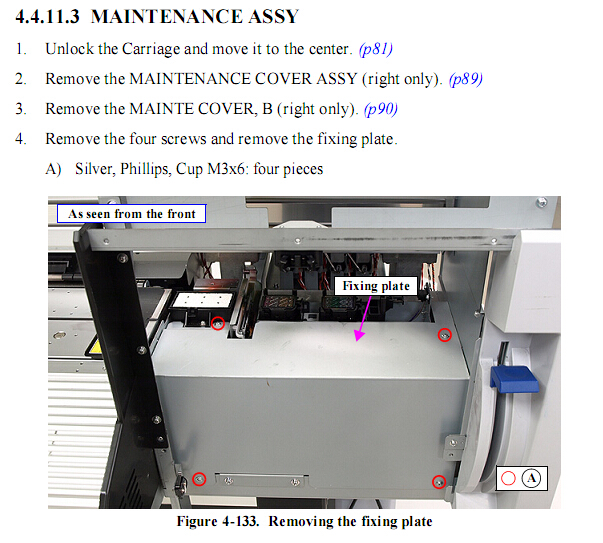 4.4.11.3 MAINTENANCE ASSY

1. Unlock the Carriage and move it to the center. (p81)

2. Remove the MAINTENANCE COVER ASSY (right only). (p89)

3. Remove the MAINTE COVER, B (right only). (p90)

4. Remove the four screws and remove the fixing plate.

A) Silver, Phillips, Cup M3x6: four pieces

As seen from the front

Fixing plate

A

Figure 4-133. Removing the fixing plate