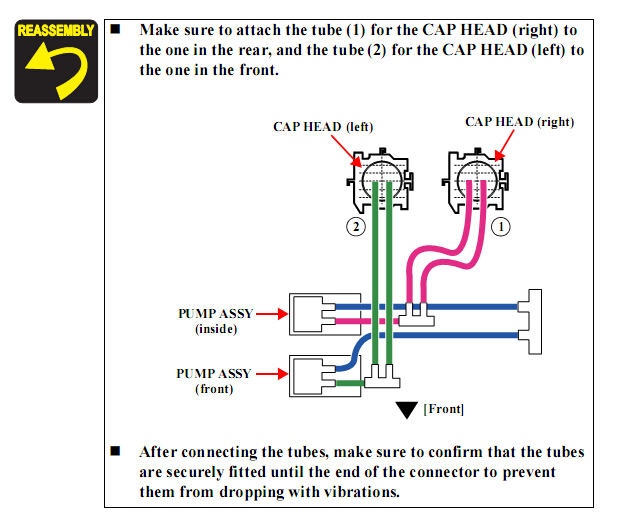 REASSEMBLY

■ Make sure to attach the tube (1) for the CAP HEAD (right) to the one in the rear, and the tube (2) for the CAP HEAD (left) to the one in the front.

CAP HEAD (left)

CAP HEAD (right)

2

1

PUMP ASSY (inside)

PUMP ASSY (front)

[Front]

■ After connecting the tubes, make sure to confirm that the tubes are securely fitted until the end of the connector to prevent them from dropping with vibrations.