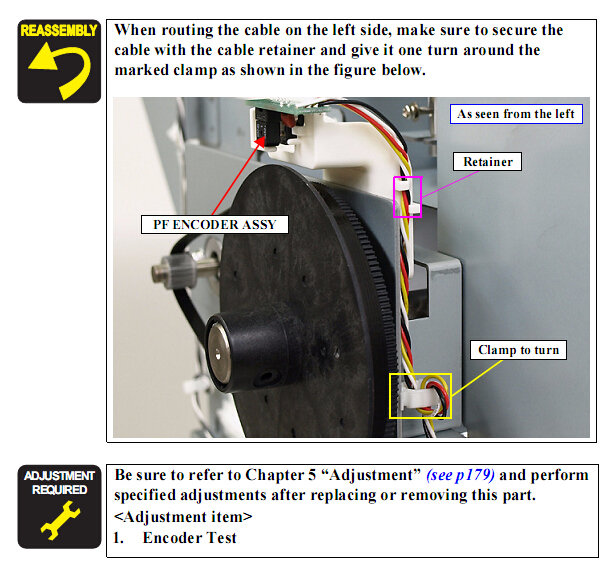 REASSEMBLY

When routing the cable on the left side, make sure to secure the cable with the cable retainer and give it one turn around the marked clamp as shown in the figure below.

As seen from the left

Retainer

PF ENCODER ASSY

Clamp to turn

ADJUSTMENT REQUIRED

Be sure to refer to Chapter 5 “Adjustment” (see p179) and perform specified adjustments after replacing or removing this part.
<Adjustment item>
1. Encoder Test