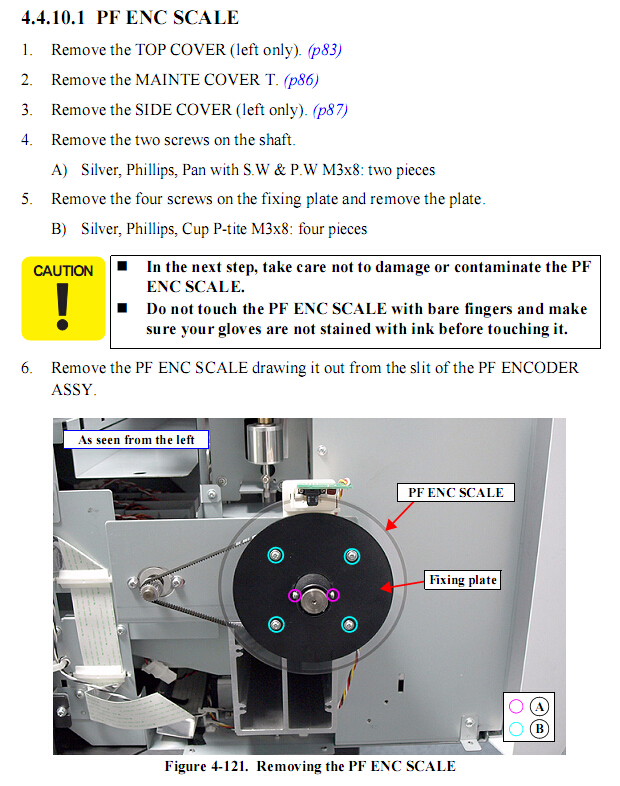 4.4.10.1 PF ENC SCALE

1. Remove the TOP COVER (left only). (p83)

2. Remove the MAINTE COVER T. (p86)

3. Remove the SIDE COVER (left only). (p87)

4. Remove the two screws on the shaft.

A) Silver, Phillips, Pan with S.W & P.W M3x8: two pieces

5. Remove the four screws on the fixing plate and remove the plate.

B) Silver, Phillips, Cup P-tite M3x8: four pieces

CAUTION

■ In the next step, take care not to damage or contaminate the PF ENC SCALE.

■ Do not touch the PF ENC SCALE with bare fingers and make sure your gloves are not stained with ink before touching it.

6. Remove the PF ENC SCALE drawing it out from the slit of the PF ENCODER ASSY.

As seen from the left

PF ENC SCALE

Fixing plate

A

B

Figure 4-121. Removing the PF ENC SCALE