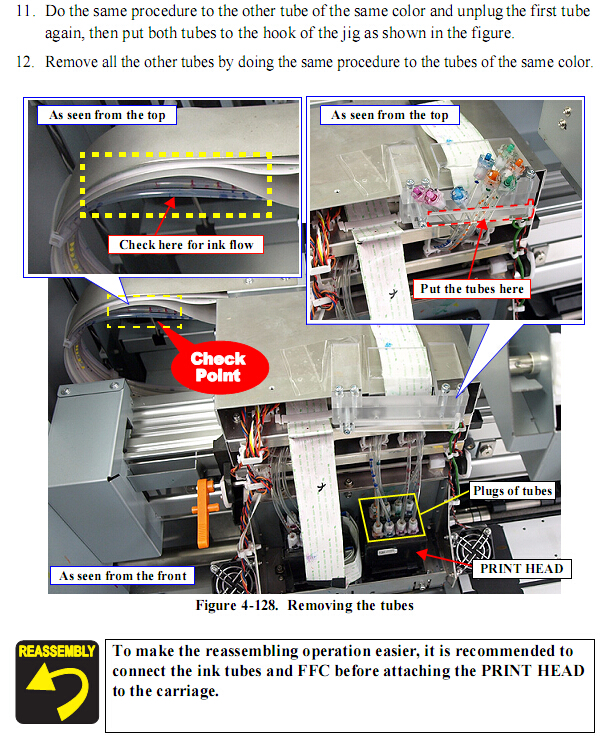 11. Do the same procedure to the other tube of the same color and unplug the first tube again, then put both tubes to the hook of the jig as shown in the figure.

12. Remove all the other tubes by doing the same procedure to the tubes of the same color.

As seen from the top

Check here for ink flow

As seen from the top

Put the tubes here

Check Point

Plugs of tubes

PRINT HEAD

As seen from the front

Figure 4-128. Removing the tubes

REASSEMBLY

To make the reassembling operation easier, it is recommended to connect the ink tubes and FFC before attaching the PRINT HEAD to the carriage.