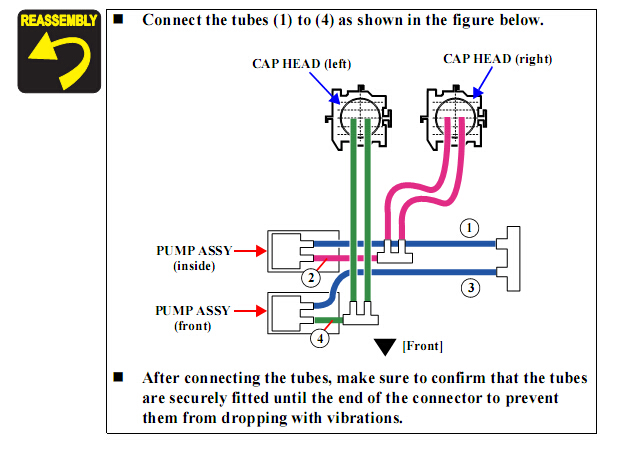 REASSEMBLY

■ Connect the tubes (1) to (4) as shown in the figure below.

CAP HEAD (left)
CAP HEAD (right)

PUMP ASSY (inside)
PUMP ASSY (front)

1
2
3
4

[Front]

■ After connecting the tubes, make sure to confirm that the tubes are securely fitted until the end of the connector to prevent them from dropping with vibrations.