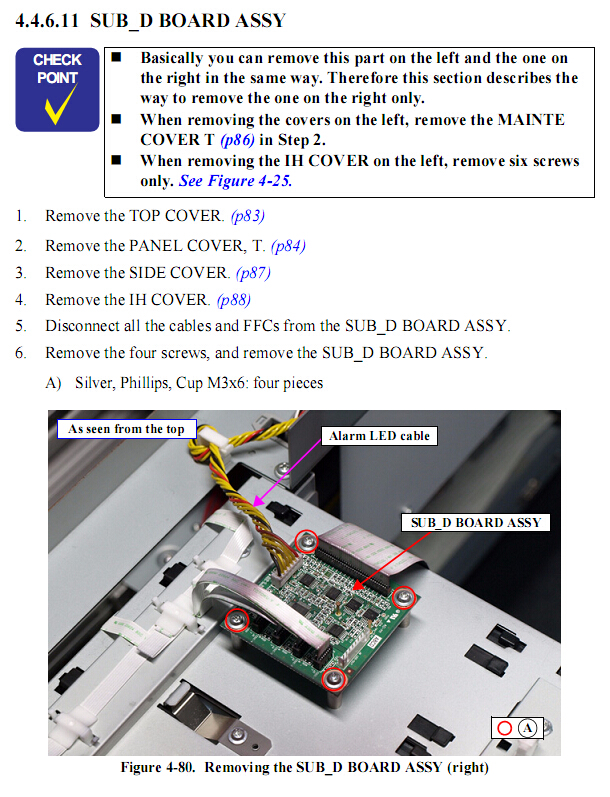 4.4.6.11 SUB_D BOARD ASSY

CHECK POINT

■ Basically you can remove this part on the left and the one on the right in the same way. Therefore this section describes the way to remove the one on the right only.
■ When removing the covers on the left, remove the MAINTE COVER T (p86) in Step 2.
■ When removing the IH COVER on the left, remove six screws only. See Figure 4-25.

1. Remove the TOP COVER. (p83)
2. Remove the PANEL COVER, T. (p84)
3. Remove the SIDE COVER. (p87)
4. Remove the IH COVER. (p88)
5. Disconnect all the cables and FFCs from the SUB_D BOARD ASSY.
6. Remove the four screws, and remove the SUB_D BOARD ASSY.
A) Silver, Phillips, Cup M3x6: four pieces

As seen from the top

Alarm LED cable

SUB_D BOARD ASSY

A

Figure 4-80. Removing the SUB_D BOARD ASSY (right)