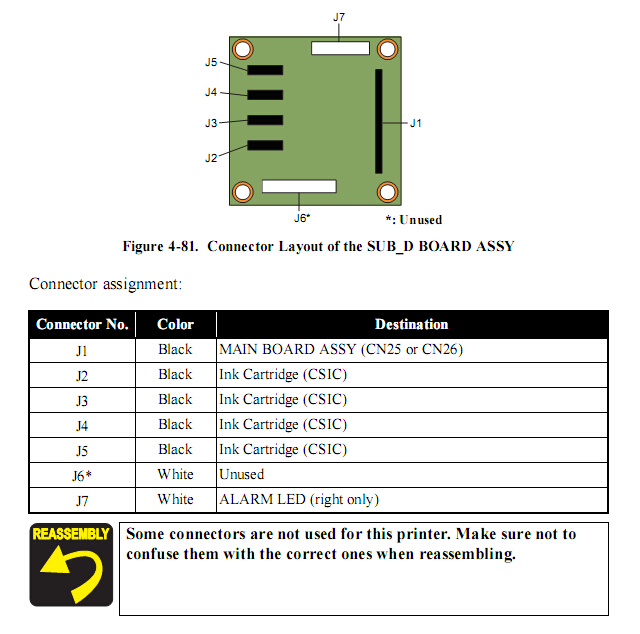 J7

J5

J4

J3

J2

J1

J6*

*: Unused

Figure 4-81. Connector Layout of the SUB_D BOARD ASSY

Connector assignment:

| Connector No. | Color | Destination |
|---|---|---|
| J1 | Black | MAIN BOARD ASSY (CN25 or CN26) |
| J2 | Black | Ink Cartridge (CSIC) |
| J3 | Black | Ink Cartridge (CSIC) |
| J4 | Black | Ink Cartridge (CSIC) |
| J5 | Black | Ink Cartridge (CSIC) |
| J6* | White | Unused |
| J7 | White | ALARM LED (right only) |

REASSEMBLY

Some connectors are not used for this printer. Make sure not to confuse them with the correct ones when reassembling.