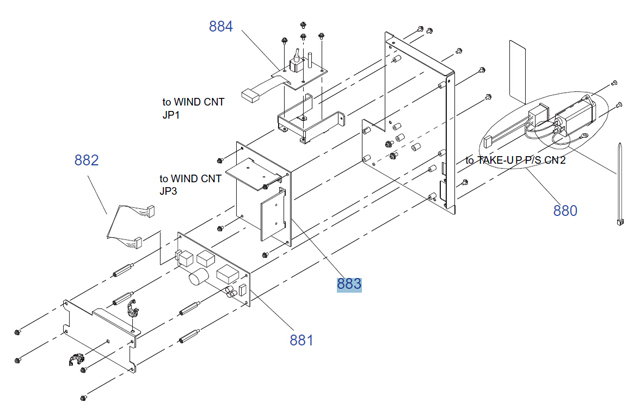 884

to WIND CNT
JP1

882

to WIND CNT
JP3

to TAKE-UP P/S CN2

880

883

881