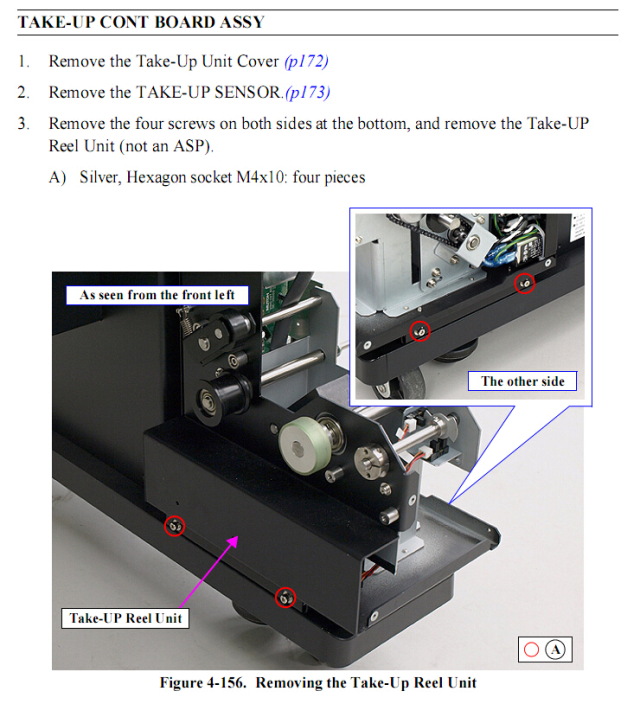 TAKE-UP CONT BOARD ASSY

1. Remove the Take-Up Unit Cover (p172)

2. Remove the TAKE-UP SENSOR.(p173)

3. Remove the four screws on both sides at the bottom, and remove the Take-UP Reel Unit (not an ASP).

A) Silver, Hexagon socket M4x10: four pieces

As seen from the front left

The other side

Take-UP Reel Unit

A

Figure 4-156. Removing the Take-Up Reel Unit