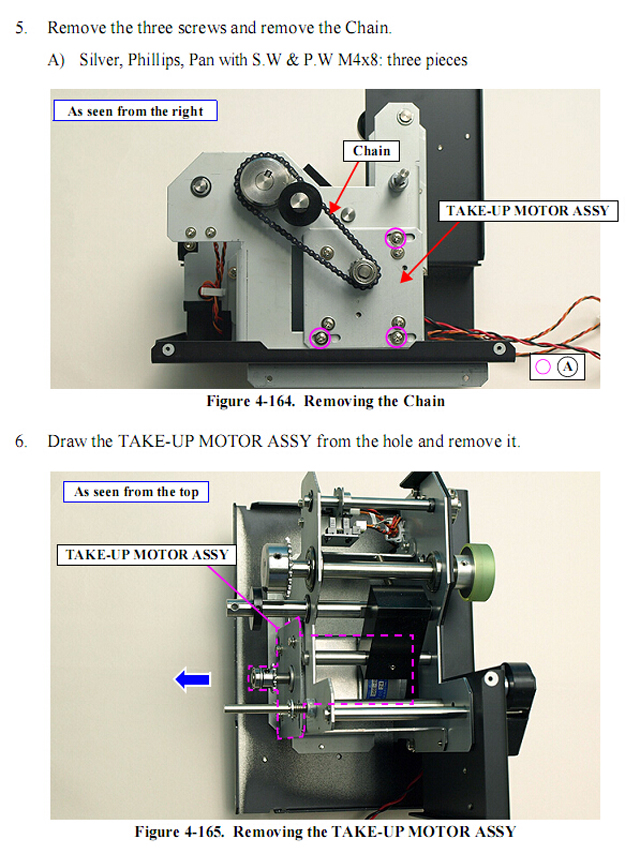 5. Remove the three screws and remove the Chain.

A) Silver, Phillips, Pan with S.W & P.W M4x8: three pieces

As seen from the right

Chain

TAKE-UP MOTOR ASSY

A

Figure 4-164. Removing the Chain

6. Draw the TAKE-UP MOTOR ASSY from the hole and remove it.

As seen from the top

TAKE-UP MOTOR ASSY

Figure 4-165. Removing the TAKE-UP MOTOR ASSY