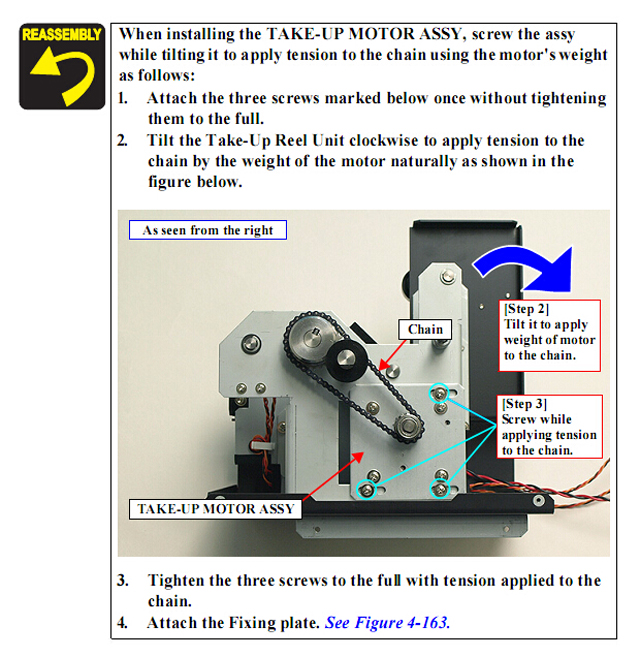 REASSEMBLY

When installing the TAKE-UP MOTOR ASSY, screw the assy while tilting it to apply tension to the chain using the motor's weight as follows:

1. Attach the three screws marked below once without tightening them to the full.
2. Tilt the Take-Up Reel Unit clockwise to apply tension to the chain by the weight of the motor naturally as shown in the figure below.

As seen from the right

Chain

[Step 2]
Tilt it to apply weight of motor to the chain.

[Step 3]
Screw while applying tension to the chain.

TAKE-UP MOTOR ASSY

3. Tighten the three screws to the full with tension applied to the chain.
4. Attach the Fixing plate. See Figure 4-163.