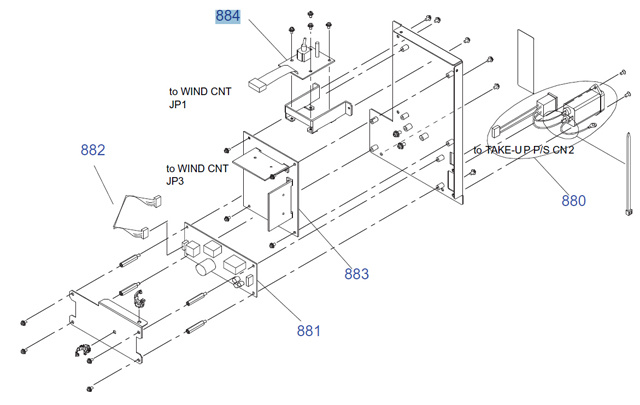 884

to WIND CNT JP1

882

to WIND CNT JP3

to TAKE-UP P/S CN2

880

883

881