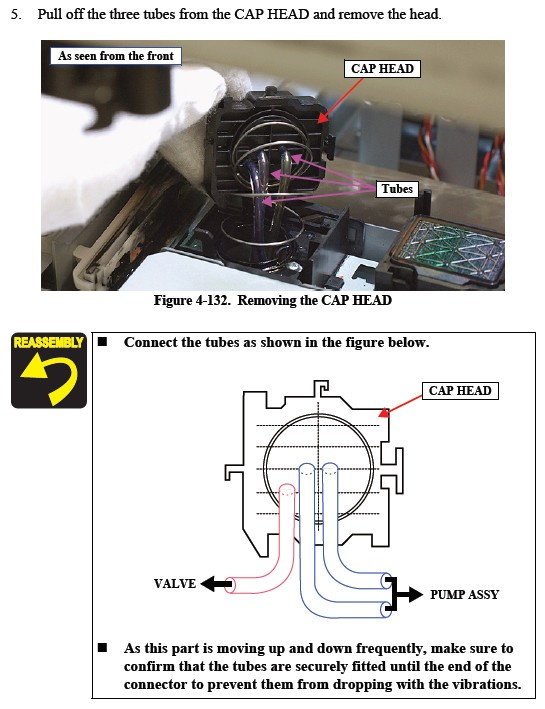 5. Pull off the three tubes from the CAP HEAD and remove the head.

As seen from the front

CAP HEAD

Tubes

Figure 4-132. Removing the CAP HEAD

REASSEMBLY

■ Connect the tubes as shown in the figure below.

CAP HEAD

VALVE

PUMP ASSY

■ As this part is moving up and down frequently, make sure to confirm that the tubes are securely fitted until the end of the connector to prevent them from dropping with the vibrations.