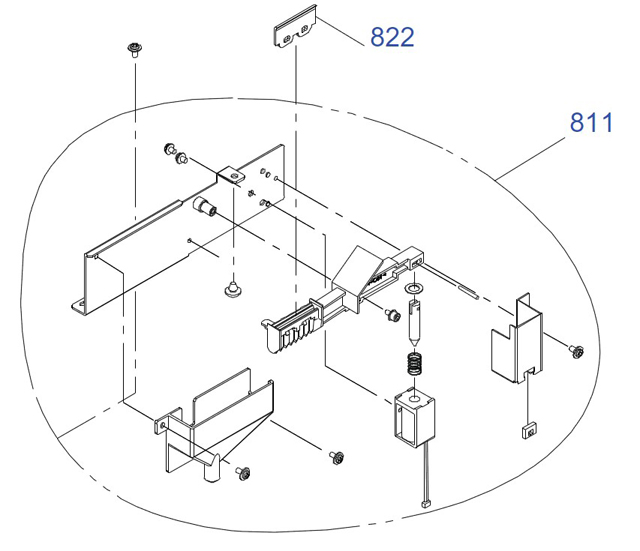 822

811