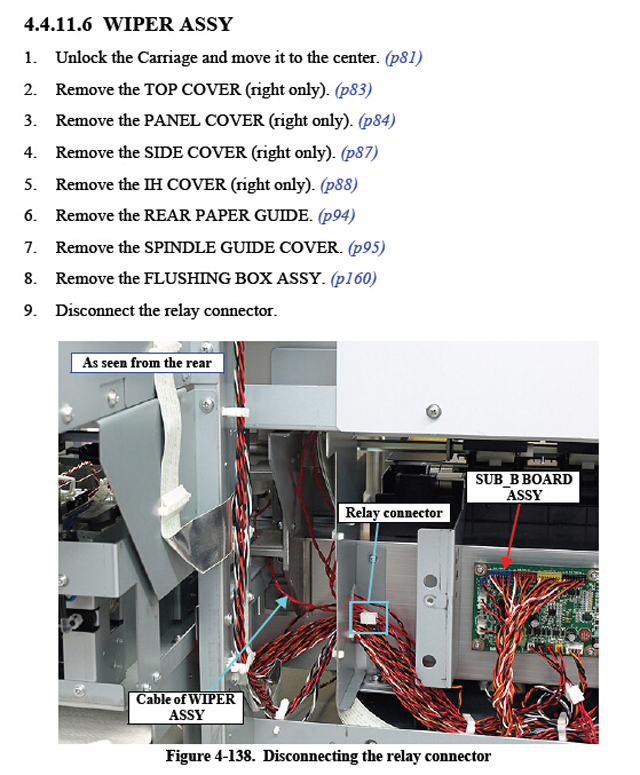 4.4.11.6 WIPER ASSY

1. Unlock the Carriage and move it to the center. (p81)
2. Remove the TOP COVER (right only). (p83)
3. Remove the PANEL COVER (right only). (p84)
4. Remove the SIDE COVER (right only). (p87)
5. Remove the IH COVER (right only). (p88)
6. Remove the REAR PAPER GUIDE. (p94)
7. Remove the SPINDLE GUIDE COVER. (p95)
8. Remove the FLUSHING BOX ASSY. (p160)
9. Disconnect the relay connector.

As seen from the rear

SUB_B BOARD ASSY

Relay connector

Cable of WIPER ASSY

Figure 4-138. Disconnecting the relay connector