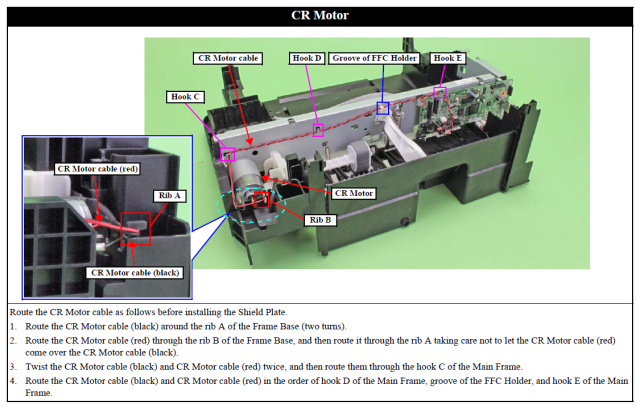 CR Motor

CR Motor cable

Hook D

Groove of FFC Holder

Hook E

Hook C

CR Motor cable (red)

Rib A

CR Motor

Rib B

CR Motor cable (black)

Route the CR Motor cable as follows before installing the Shield Plate.

1. Route the CR Motor cable (black) around the rib A of the Frame Base (two turns).

2. Route the CR Motor cable (red) through the rib B of the Frame Base, and then route it through the rib A taking care not to let the CR Motor cable (red) come over the CR Motor cable (black).

3. Twist the CR Motor cable (black) and CR Motor cable (red) twice, and then route them through the hook C of the Main Frame.

4. Route the CR Motor cable (black) and CR Motor cable (red) in the order of hook D of the Main Frame, groove of the FFC Holder, and hook E of the Main Frame.