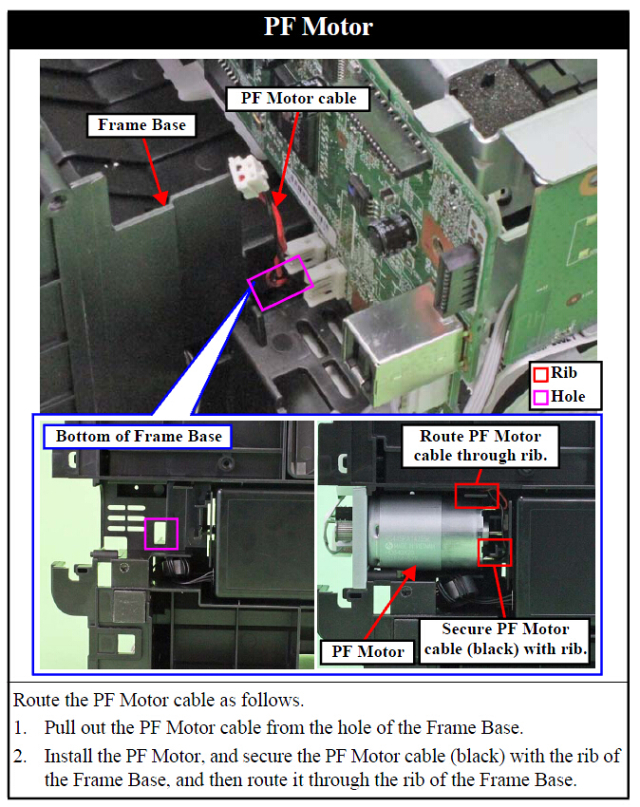 PF Motor

PF Motor cable

Frame Base

Rib

Hole

Bottom of Frame Base

Route PF Motor cable through rib.

PF Motor

Secure PF Motor cable (black) with rib.

Route the PF Motor cable as follows.

1. Pull out the PF Motor cable from the hole of the Frame Base.

2. Install the PF Motor, and secure the PF Motor cable (black) with the rib of the Frame Base, and then route it through the rib of the Frame Base.