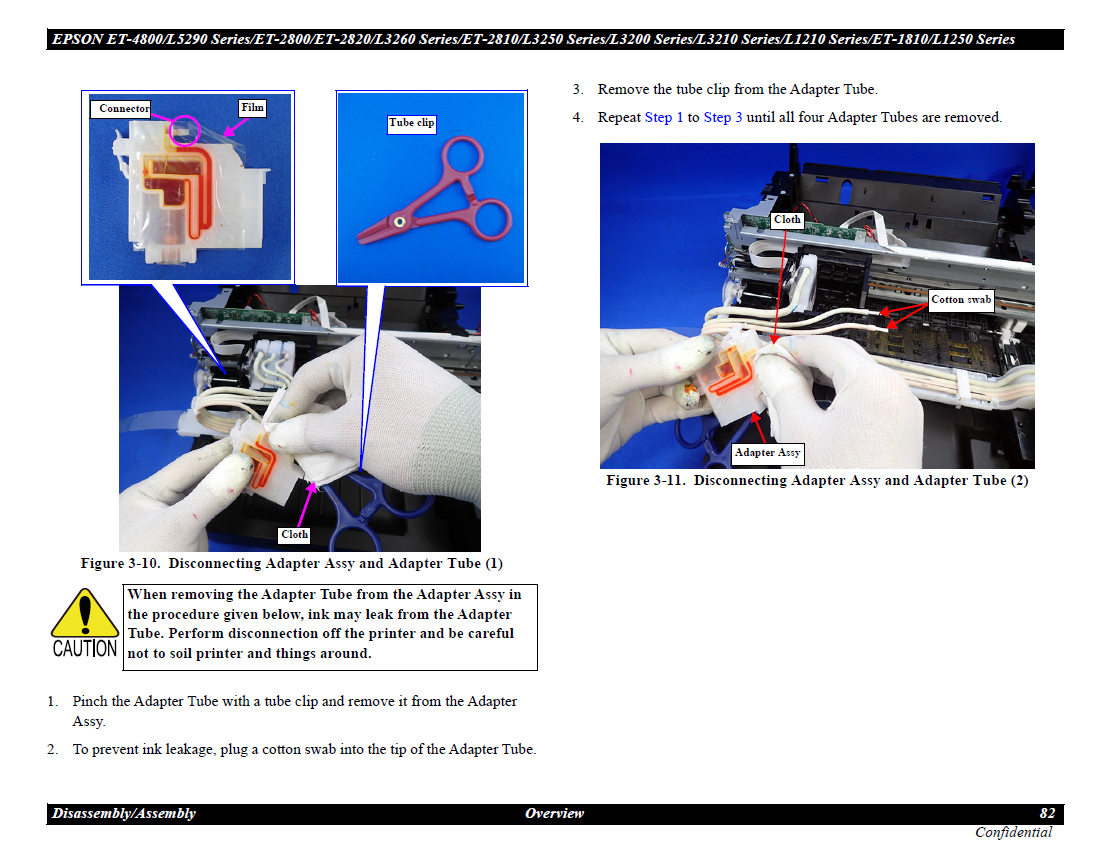 EPSON ET-4800/L5290 Series/ET-2800/ET-2820/L3260 Series/ET-2810/L3250 Series/L3200 Series/L3210 Series/L1210 Series/ET-1810/L1250 Series

Connector

Film

Tube clip

Cloth

Figure 3-10. Disconnecting Adapter Assy and Adapter Tube (1)

CAUTION

When removing the Adapter Tube from the Adapter Assy in the procedure given below, ink may leak from the Adapter Tube. Perform disconnection off the printer and be careful not to soil printer and things around.

1. Pinch the Adapter Tube with a tube clip and remove it from the Adapter Assy.

2. To prevent ink leakage, plug a cotton swab into the tip of the Adapter Tube.

3. Remove the tube clip from the Adapter Tube.

4. Repeat Step 1 to Step 3 until all four Adapter Tubes are removed.

Cloth

Cotton swab

Adapter Assy

Figure 3-11. Disconnecting Adapter Assy and Adapter Tube (2)

Disassembly/Assembly

Overview

82

Confidential