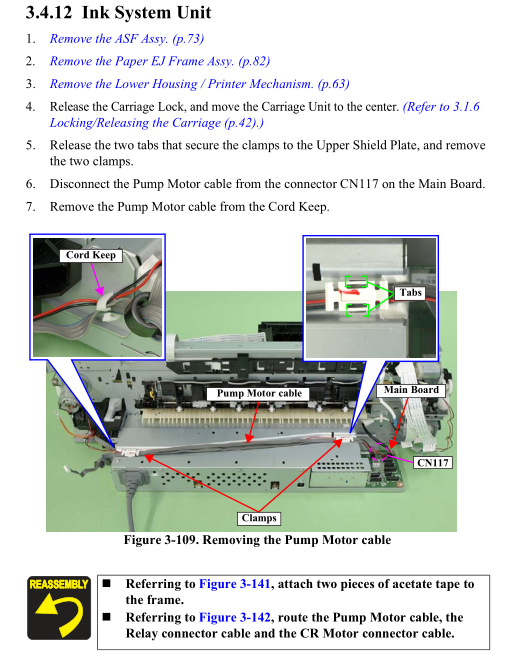 3.4.12 Ink System Unit

1. Remove the ASF Assy. (p.73)

2. Remove the Paper EJ Frame Assy. (p.82)

3. Remove the Lower Housing / Printer Mechanism. (p.63)

4. Release the Carriage Lock, and move the Carriage Unit to the center. (Refer to 3.1.6 Locking/Releasing the Carriage (p.42).)

5. Release the two tabs that secure the clamps to the Upper Shield Plate, and remove the two clamps.

6. Disconnect the Pump Motor cable from the connector CN117 on the Main Board.

7. Remove the Pump Motor cable from the Cord Keep.

Cord Keep

Tabs

Pump Motor cable

Main Board

CN117

Clamps

Figure 3-109. Removing the Pump Motor cable

REASSEMBLY

■ Referring to Figure 3-141, attach two pieces of acetate tape to the frame.

■ Referring to Figure 3-142, route the Pump Motor cable, the Relay connector cable and the CR Motor connector cable.