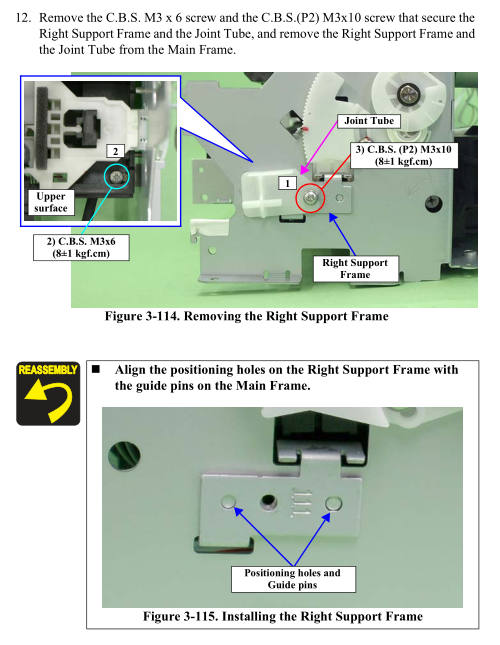 12. Remove the C.B.S. M3 x 6 screw and the C.B.S.(P2) M3x10 screw that secure the Right Support Frame and the Joint Tube, and remove the Right Support Frame and the Joint Tube from the Main Frame.

2

Upper surface

2) C.B.S. M3x6 (8±1 kgf.cm)

Joint Tube

3) C.B.S. (P2) M3x10 (8±1 kgf.cm)

1

Right Support Frame

Figure 3-114. Removing the Right Support Frame

REASSEMBLY

■ Align the positioning holes on the Right Support Frame with the guide pins on the Main Frame.

Positioning holes and Guide pins

Figure 3-115. Installing the Right Support Frame