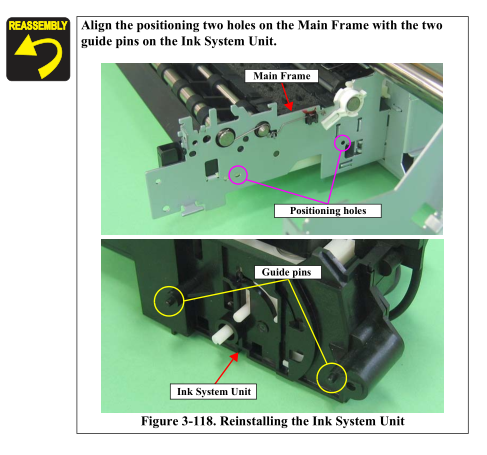 REASSEMBLY

Align the positioning two holes on the Main Frame with the two guide pins on the Ink System Unit.

Main Frame

Positioning holes

Guide pins

Ink System Unit

Figure 3-118. Reinstalling the Ink System Unit