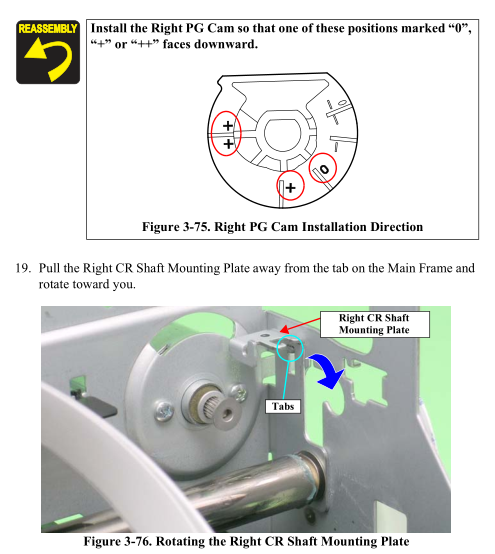 REASSEMBLY

Install the Right PG Cam so that one of these positions marked “0”, “+” or “++” faces downward.

+
+
+
0

Figure 3-75. Right PG Cam Installation Direction

19. Pull the Right CR Shaft Mounting Plate away from the tab on the Main Frame and rotate toward you.

Right CR Shaft Mounting Plate

Tabs

Figure 3-76. Rotating the Right CR Shaft Mounting Plate