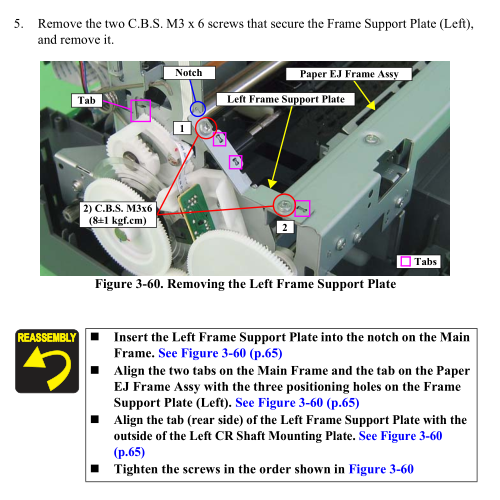 5. Remove the two C.B.S. M3 x 6 screws that secure the Frame Support Plate (Left), and remove it.

Notch
Paper EJ Frame Assy
Tab
Left Frame Support Plate
1
2) C.B.S. M3x6 (8±1 kgf.cm)
2
Tabs

Figure 3-60. Removing the Left Frame Support Plate

REASSEMBLY

■ Insert the Left Frame Support Plate into the notch on the Main Frame. See Figure 3-60 (p.65)
■ Align the two tabs on the Main Frame and the tab on the Paper EJ Frame Assy with the three positioning holes on the Frame Support Plate (Left). See Figure 3-60 (p.65)
■ Align the tab (rear side) of the Left Frame Support Plate with the outside of the Left CR Shaft Mounting Plate. See Figure 3-60 (p.65)
■ Tighten the screws in the order shown in Figure 3-60