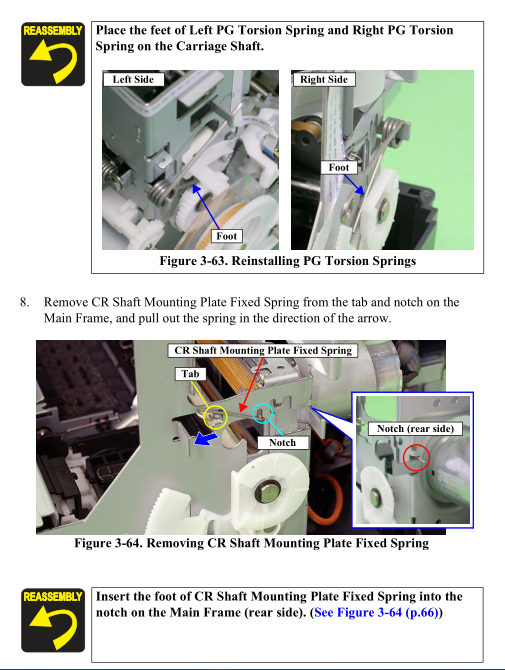 REASSEMBLY

Place the feet of Left PG Torsion Spring and Right PG Torsion Spring on the Carriage Shaft.

Left Side

Foot

Right Side

Foot

Figure 3-63. Reinstalling PG Torsion Springs

8. Remove CR Shaft Mounting Plate Fixed Spring from the tab and notch on the Main Frame, and pull out the spring in the direction of the arrow.

CR Shaft Mounting Plate Fixed Spring

Tab

Notch

Notch (rear side)

Figure 3-64. Removing CR Shaft Mounting Plate Fixed Spring

REASSEMBLY

Insert the foot of CR Shaft Mounting Plate Fixed Spring into the notch on the Main Frame (rear side). (See Figure 3-64 (p.66))