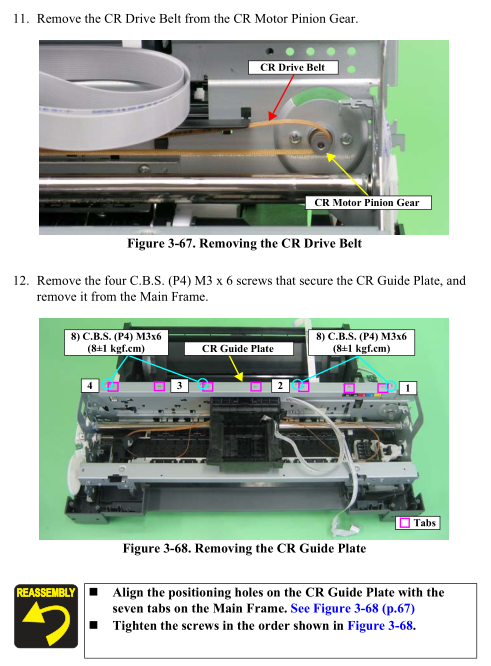 11. Remove the CR Drive Belt from the CR Motor Pinion Gear.

CR Drive Belt

CR Motor Pinion Gear

Figure 3-67. Removing the CR Drive Belt

12. Remove the four C.B.S. (P4) M3 x 6 screws that secure the CR Guide Plate, and remove it from the Main Frame.

8) C.B.S. (P4) M3x6 (8±1 kgf.cm)

CR Guide Plate

8) C.B.S. (P4) M3x6 (8±1 kgf.cm)

4 3 2 1

Tabs

Figure 3-68. Removing the CR Guide Plate

REASSEMBLY

■ Align the positioning holes on the CR Guide Plate with the seven tabs on the Main Frame. See Figure 3-68 (p.67)
■ Tighten the screws in the order shown in Figure 3-68.