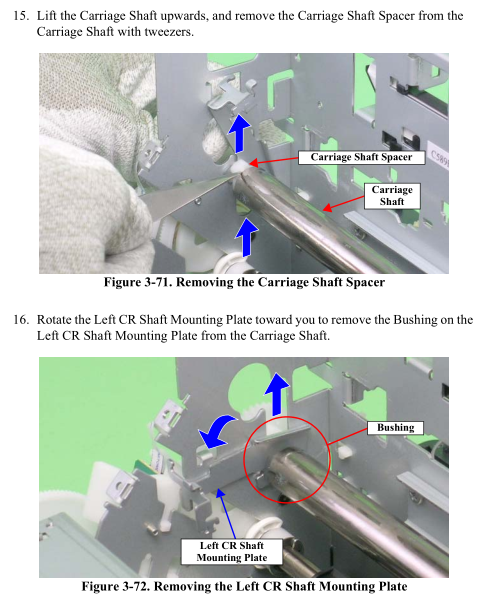 15. Lift the Carriage Shaft upwards, and remove the Carriage Shaft Spacer from the Carriage Shaft with tweezers.

Carriage Shaft Spacer

C589

Carriage Shaft

Figure 3-71. Removing the Carriage Shaft Spacer

16. Rotate the Left CR Shaft Mounting Plate toward you to remove the Bushing on the Left CR Shaft Mounting Plate from the Carriage Shaft.

Bushing

Left CR Shaft Mounting Plate

Figure 3-72. Removing the Left CR Shaft Mounting Plate