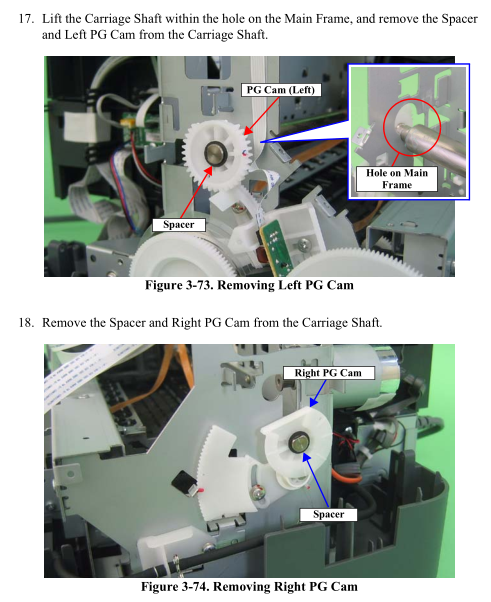 17. Lift the Carriage Shaft within the hole on the Main Frame, and remove the Spacer and Left PG Cam from the Carriage Shaft.

PG Cam (Left)

Hole on Main Frame

Spacer

Figure 3-73. Removing Left PG Cam

18. Remove the Spacer and Right PG Cam from the Carriage Shaft.

Right PG Cam

Spacer

Figure 3-74. Removing Right PG Cam