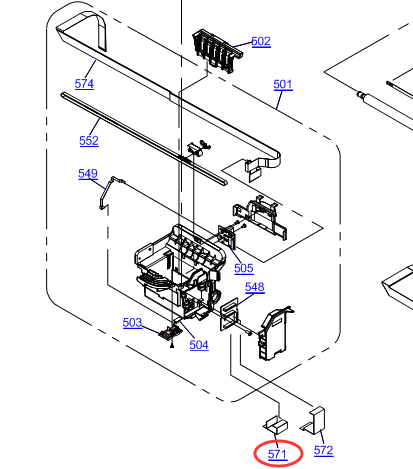 602
574
501
552
549
505
548
503
504
571
572