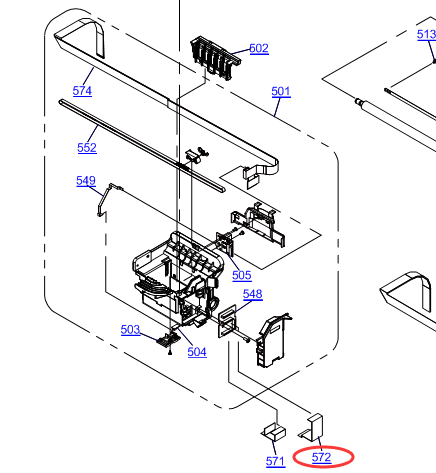 513
602
574
501
552
549
505
548
503
504
571
572