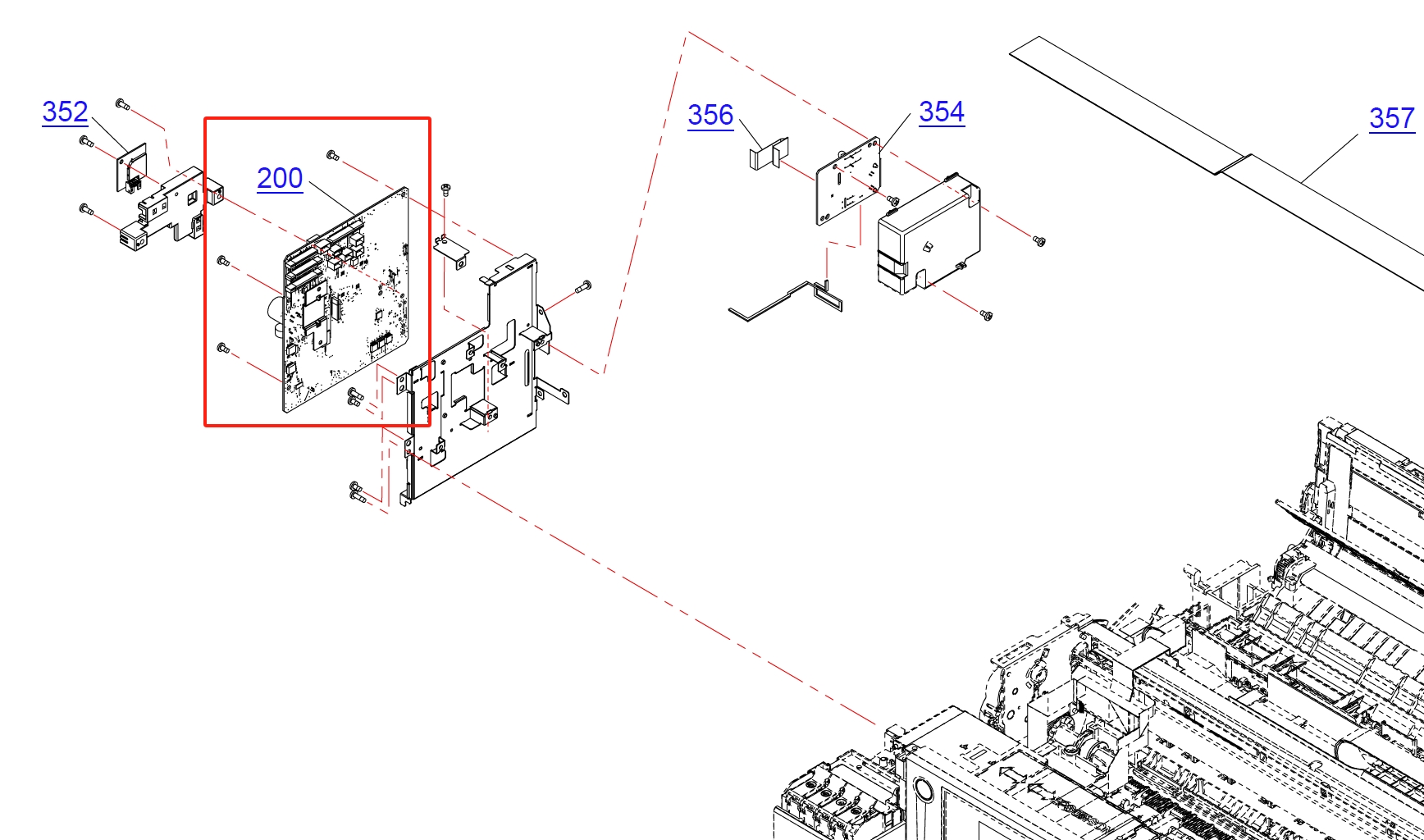 352

200

356

354

357