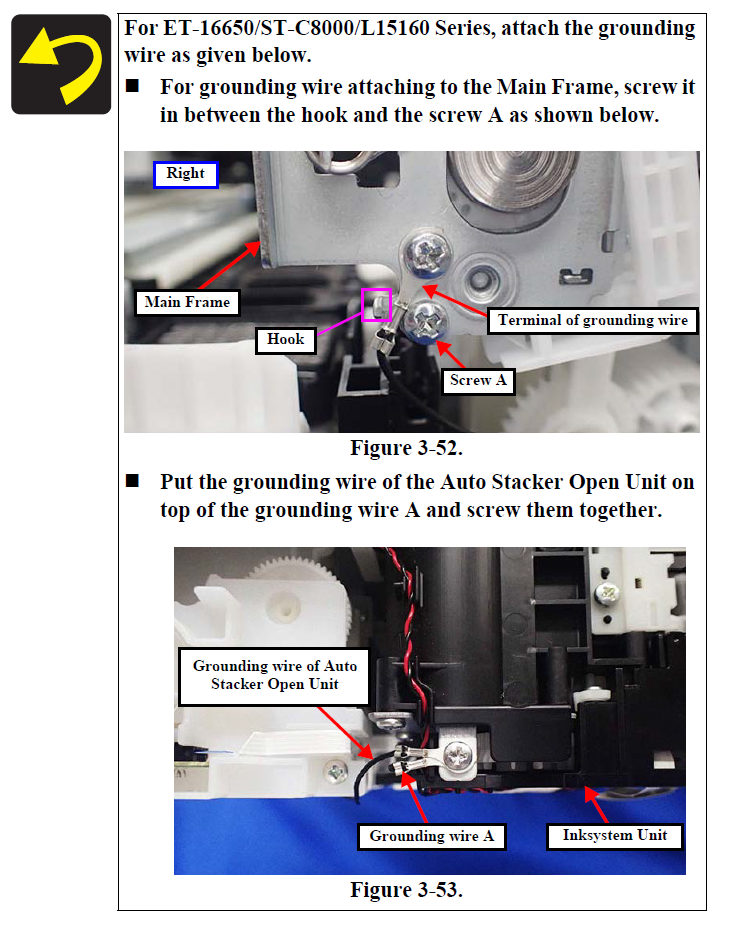 For ET-16650/ST-C8000/L15160 Series, attach the grounding wire as given below.

■ For grounding wire attaching to the Main Frame, screw it in between the hook and the screw A as shown below.

Right

Main Frame

Hook

Terminal of grounding wire

Screw A

Figure 3-52.

■ Put the grounding wire of the Auto Stacker Open Unit on top of the grounding wire A and screw them together.

Grounding wire of Auto Stacker Open Unit

Grounding wire A

Inksystem Unit

Figure 3-53.