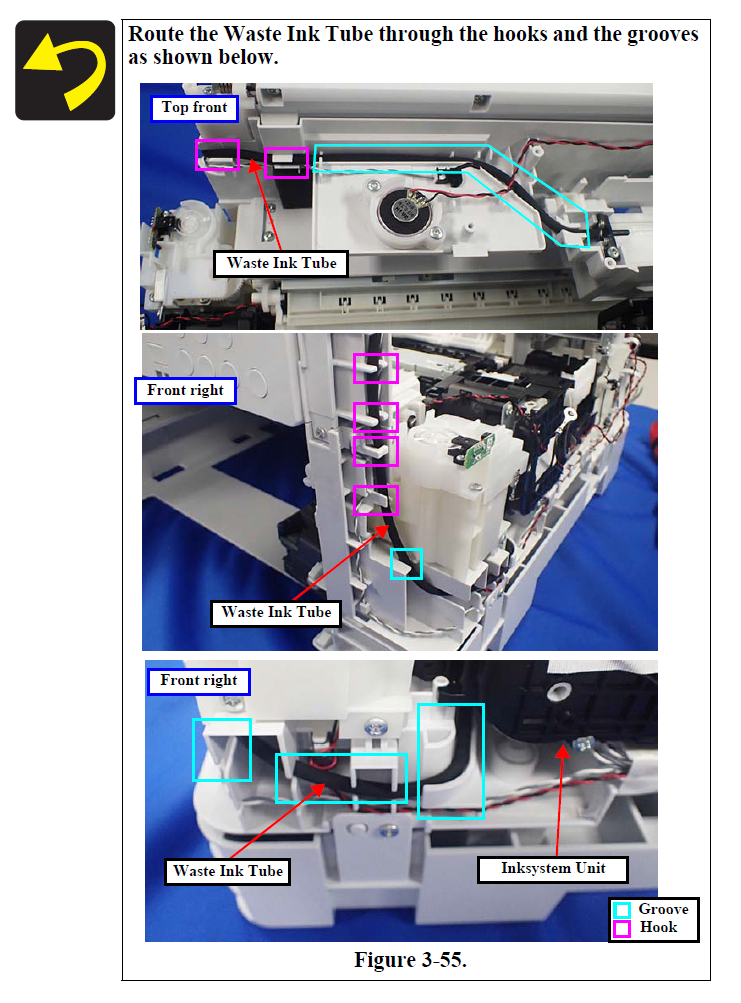 Route the Waste Ink Tube through the hooks and the grooves as shown below.

Top front

Waste Ink Tube

Front right

Waste Ink Tube

Front right

Waste Ink Tube

Inksystem Unit

Groove
Hook

Figure 3-55.