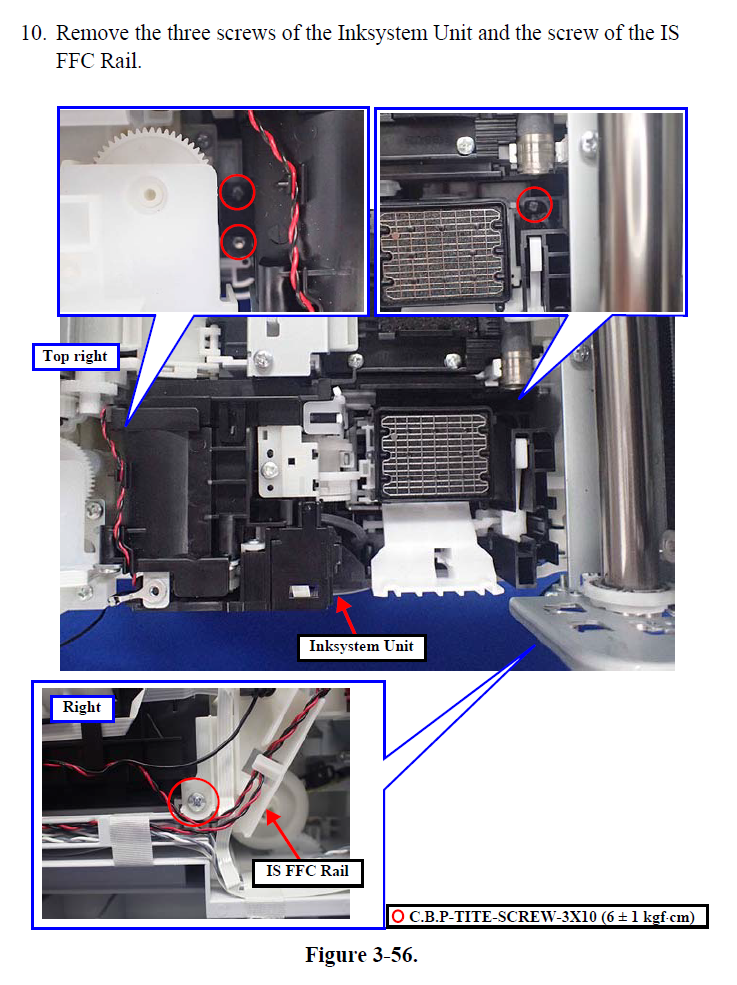 10. Remove the three screws of the Inksystem Unit and the screw of the IS FFC Rail.

Top right

Inksystem Unit

Right

IS FFC Rail

C.B.P-TITE-SCREW-3X10 (6 ± 1 kgf·cm)

Figure 3-56.