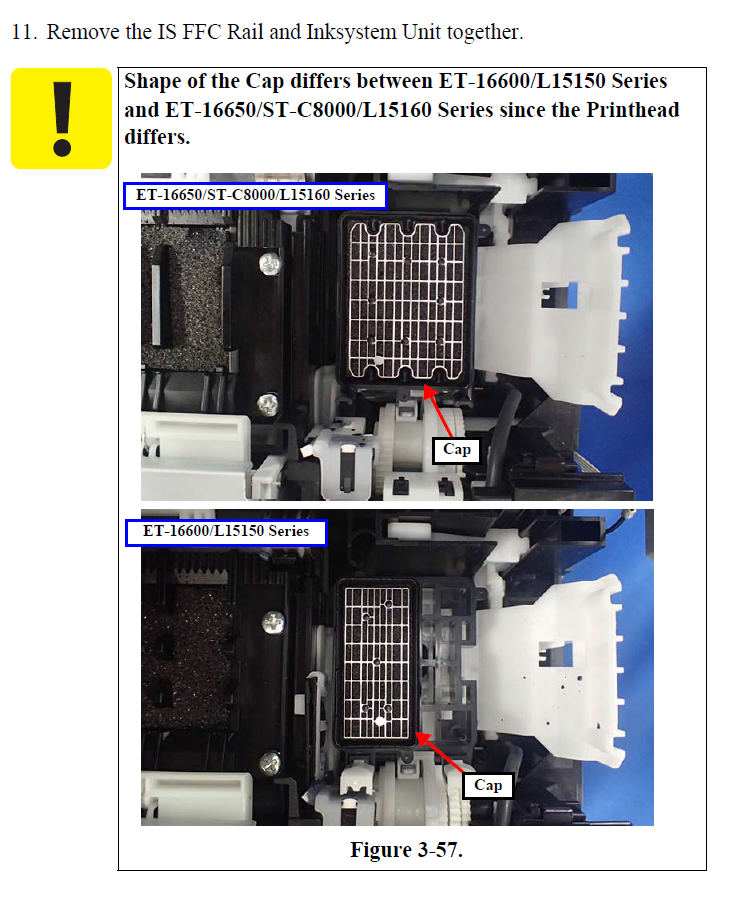 11. Remove the IS FFC Rail and Inksystem Unit together.

!

Shape of the Cap differs between ET-16600/L15150 Series and ET-16650/ST-C8000/L15160 Series since the Printhead differs.

ET-16650/ST-C8000/L15160 Series

Cap

ET-16600/L15150 Series

Cap

Figure 3-57.