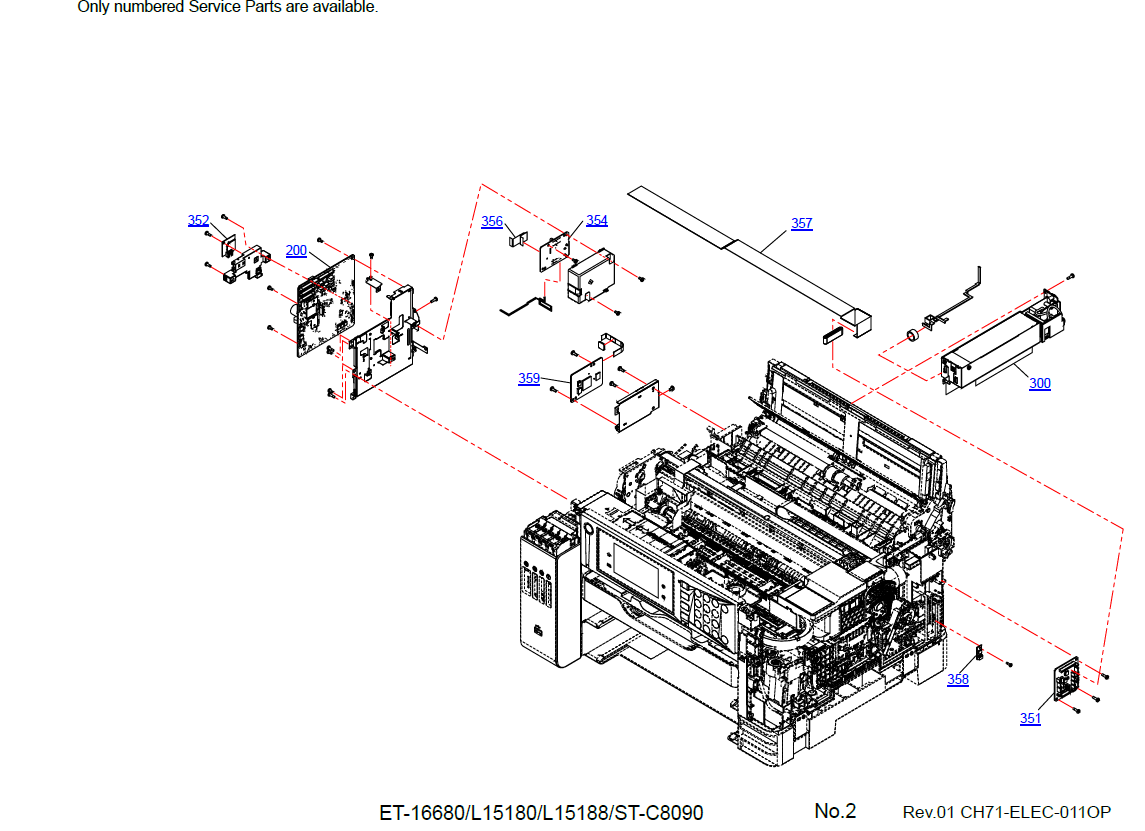 Only numbered Service Parts are available.

352
200
356
354
357
359
300
358
351

ET-16680/L15180/L15188/ST-C8090
No.2
Rev.01 CH71-ELEC-011OP