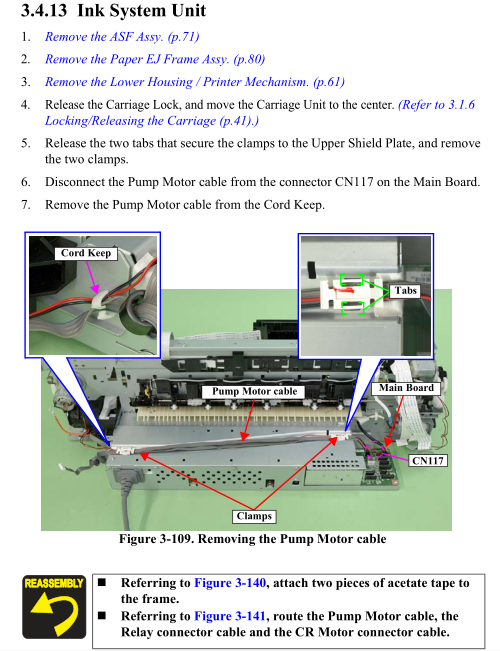 3.4.13 Ink System Unit

1. Remove the ASF Assy. (p.71)
2. Remove the Paper EJ Frame Assy. (p.80)
3. Remove the Lower Housing / Printer Mechanism. (p.61)
4. Release the Carriage Lock, and move the Carriage Unit to the center. (Refer to 3.1.6 Locking/Releasing the Carriage (p.41).)
5. Release the two tabs that secure the clamps to the Upper Shield Plate, and remove the two clamps.
6. Disconnect the Pump Motor cable from the connector CN117 on the Main Board.
7. Remove the Pump Motor cable from the Cord Keep.

Cord Keep

Tabs

Pump Motor cable

Main Board

CN117

Clamps

Figure 3-109. Removing the Pump Motor cable

REASSEMBLY

■ Referring to Figure 3-140, attach two pieces of acetate tape to the frame.
■ Referring to Figure 3-141, route the Pump Motor cable, the Relay connector cable and the CR Motor connector cable.