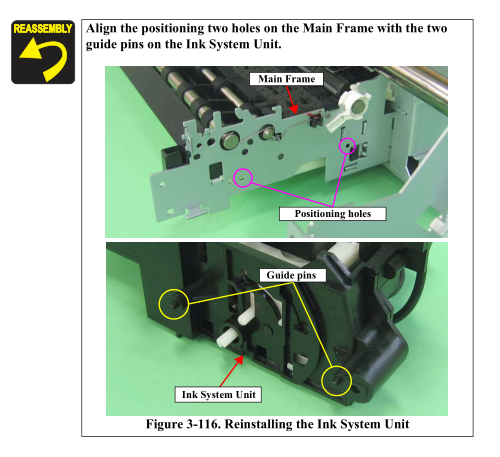 REASSEMBLY

Align the positioning two holes on the Main Frame with the two guide pins on the Ink System Unit.

Main Frame

Positioning holes

Guide pins

Ink System Unit

Figure 3-116. Reinstalling the Ink System Unit