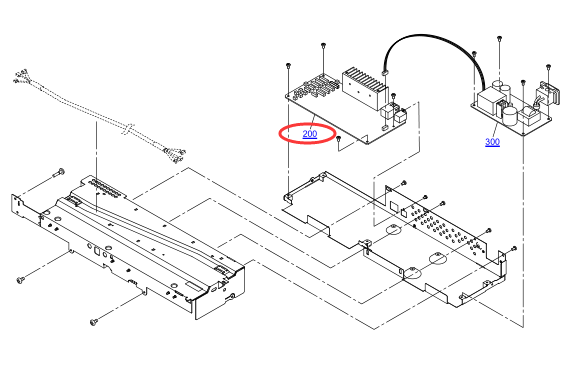 200
300