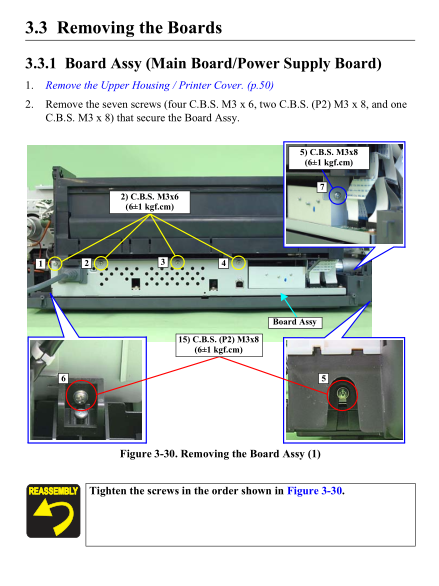 3.3 Removing the Boards

3.3.1 Board Assy (Main Board/Power Supply Board)

1. Remove the Upper Housing / Printer Cover. (p.50)

2. Remove the seven screws (four C.B.S. M3 x 6, two C.B.S. (P2) M3 x 8, and one C.B.S. M3 x 8) that secure the Board Assy.

5) C.B.S. M3x8 (6±1 kgf.cm)

7

2) C.B.S. M3x6 (6±1 kgf.cm)

1

2

3

4

Board Assy

15) C.B.S. (P2) M3x8 (6±1 kgf.cm)

6

5

Figure 3-30. Removing the Board Assy (1)

REASSEMBLY

Tighten the screws in the order shown in Figure 3-30.