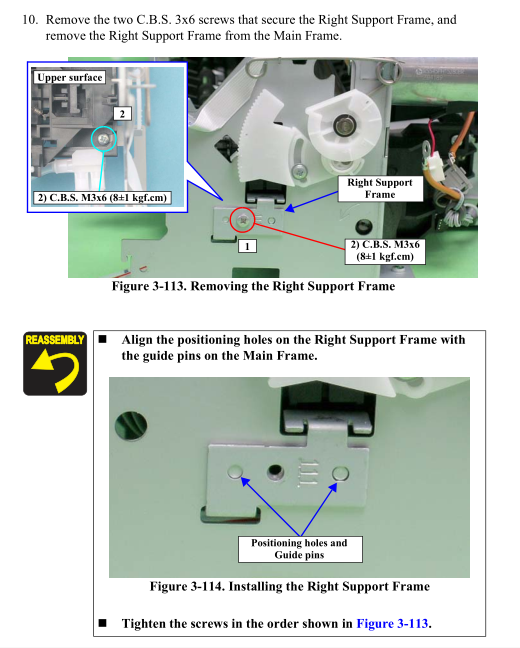 10. Remove the two C.B.S. 3x6 screws that secure the Right Support Frame, and remove the Right Support Frame from the Main Frame.

Upper surface

2

2) C.B.S. M3x6 (8±1 kgf.cm)

Right Support Frame

1

2) C.B.S. M3x6 (8±1 kgf.cm)

Figure 3-113. Removing the Right Support Frame

REASSEMBLY

■ Align the positioning holes on the Right Support Frame with the guide pins on the Main Frame.

Positioning holes and Guide pins

Figure 3-114. Installing the Right Support Frame

■ Tighten the screws in the order shown in Figure 3-113.