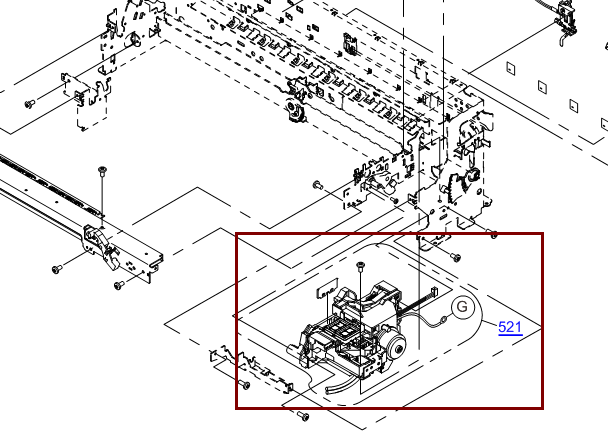 G
521