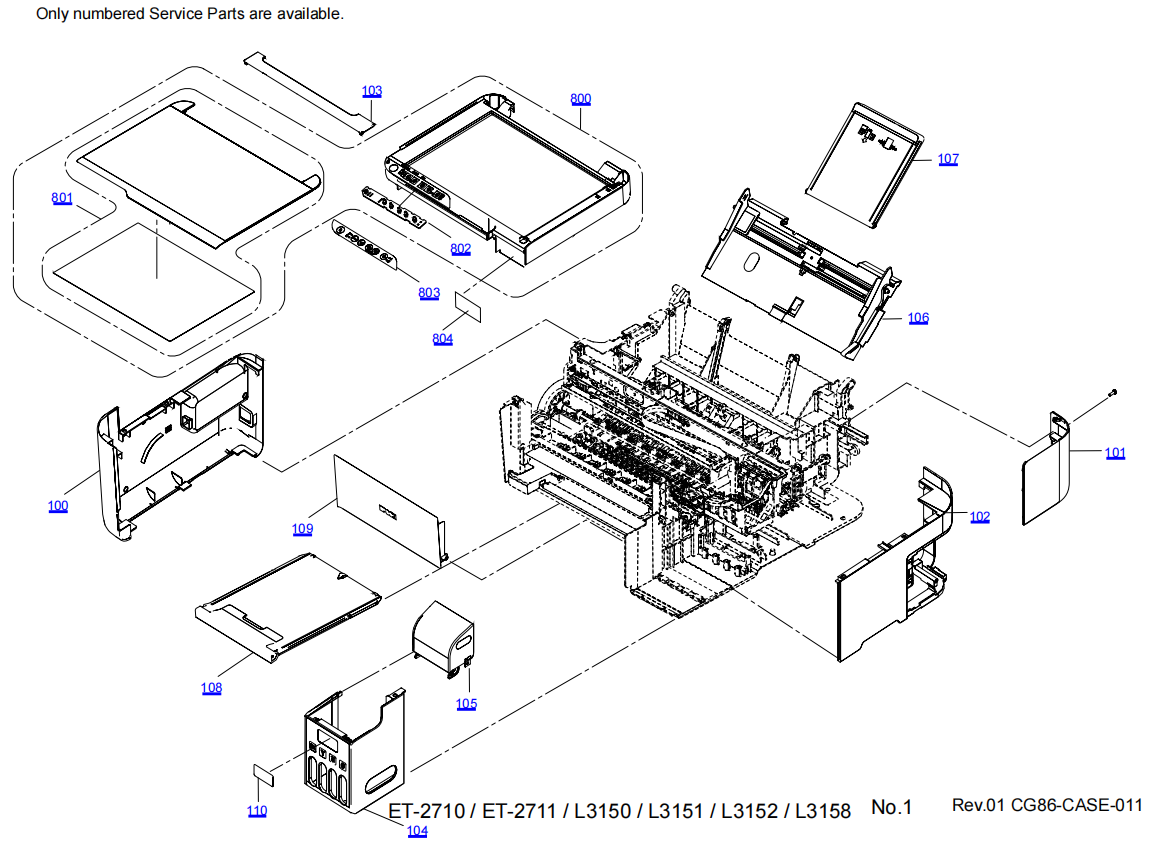 Only numbered Service Parts are available.

103
800
107
801
802
803
804
106
101
100
109
102
108
105
110
104

ET-2710 / ET-2711 / L3150 / L3151 / L3152 / L3158 No.1 Rev.01 CG86-CASE-011