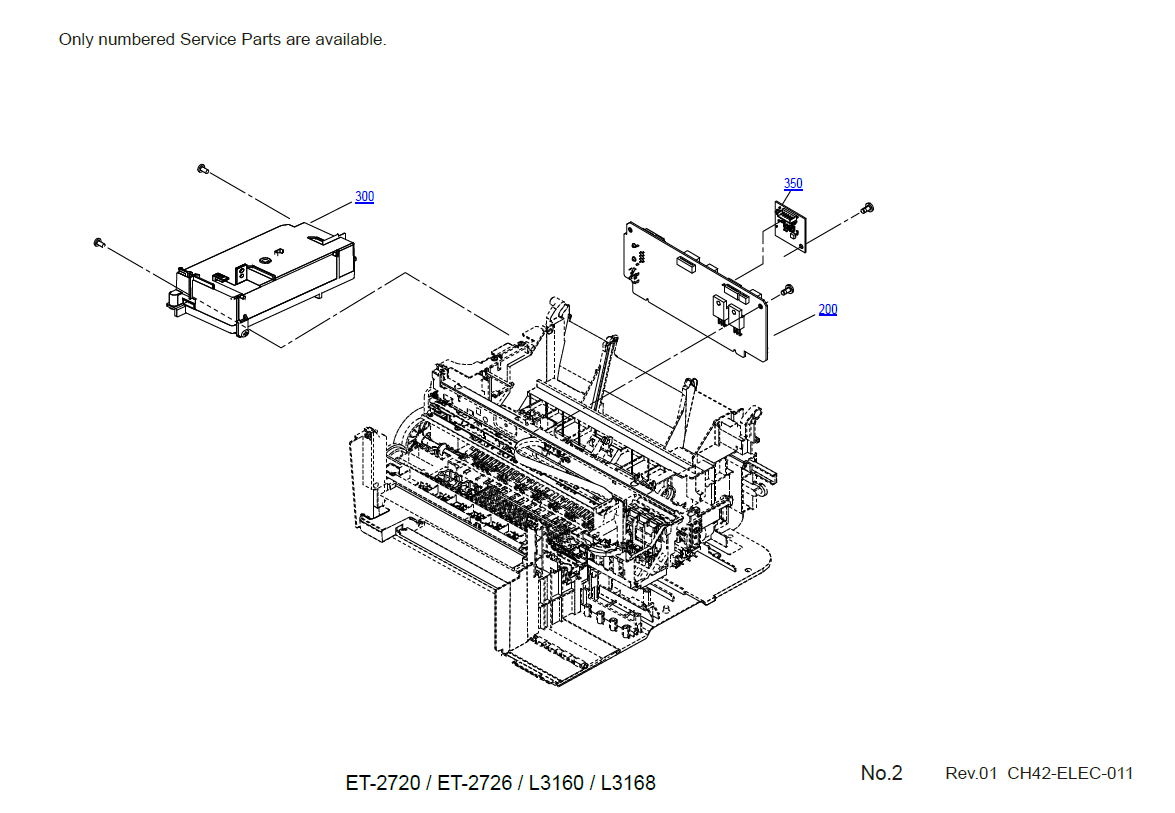 Only numbered Service Parts are available.

300

350

200

ET-2720 / ET-2726 / L3160 / L3168

No.2

Rev.01 CH42-ELEC-011