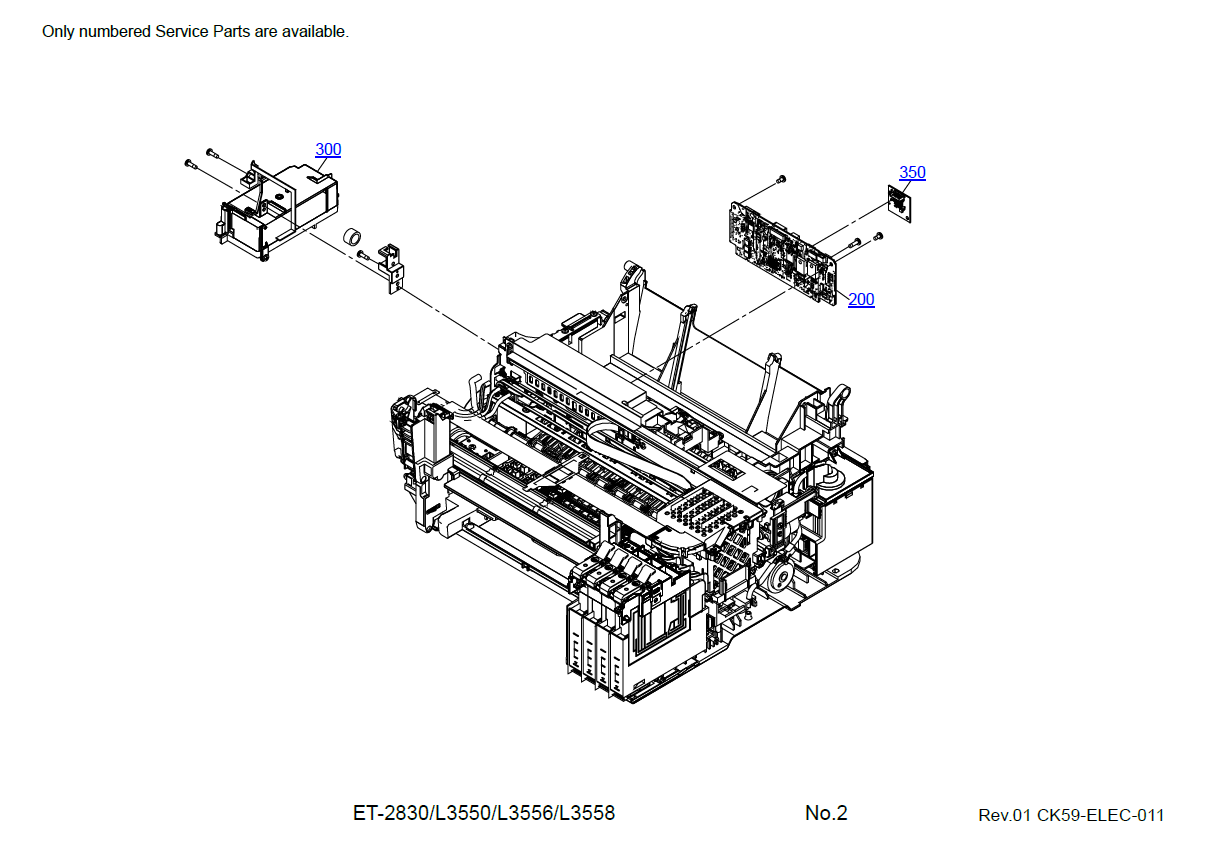 Only numbered Service Parts are available.

300

350

200

ET-2830/L3550/L3556/L3558

No.2

Rev.01 CK59-ELEC-011