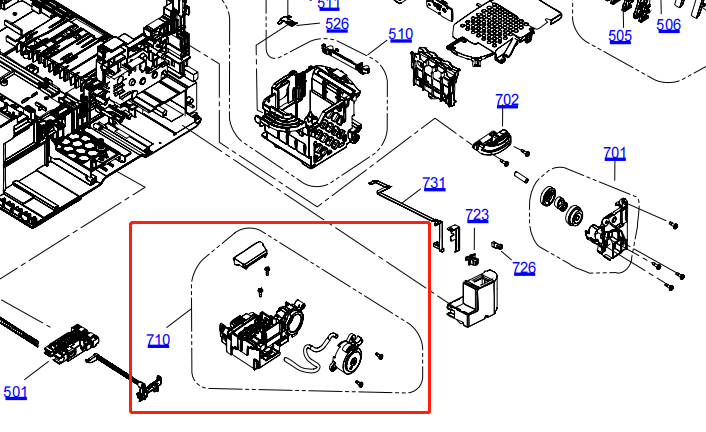 511
526
510
505
506
702
701
731
723
726
710
501