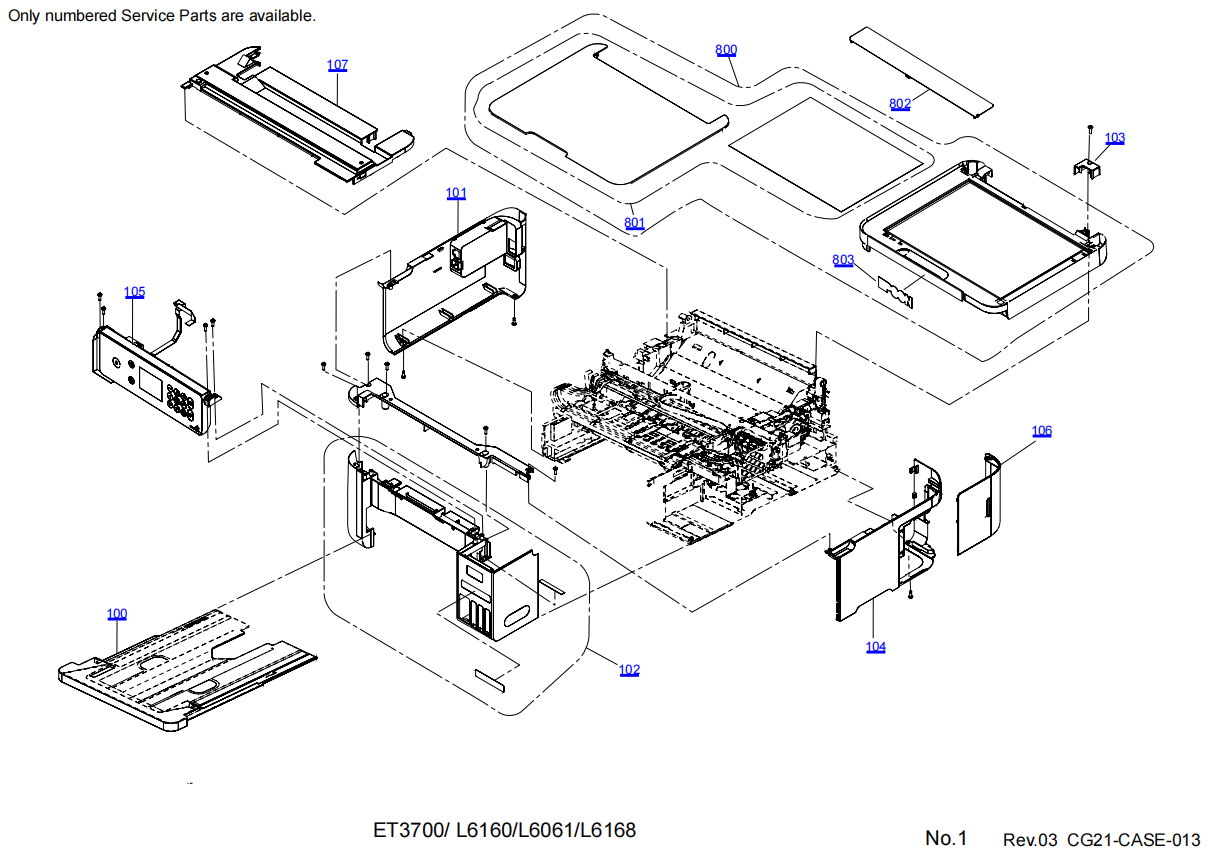 Only numbered Service Parts are available.

107

800

802

103

101

801

803

105

106

100

102

104

ET3700/ L6160/L6061/L6168

No.1 Rev.03 CG21-CASE-013